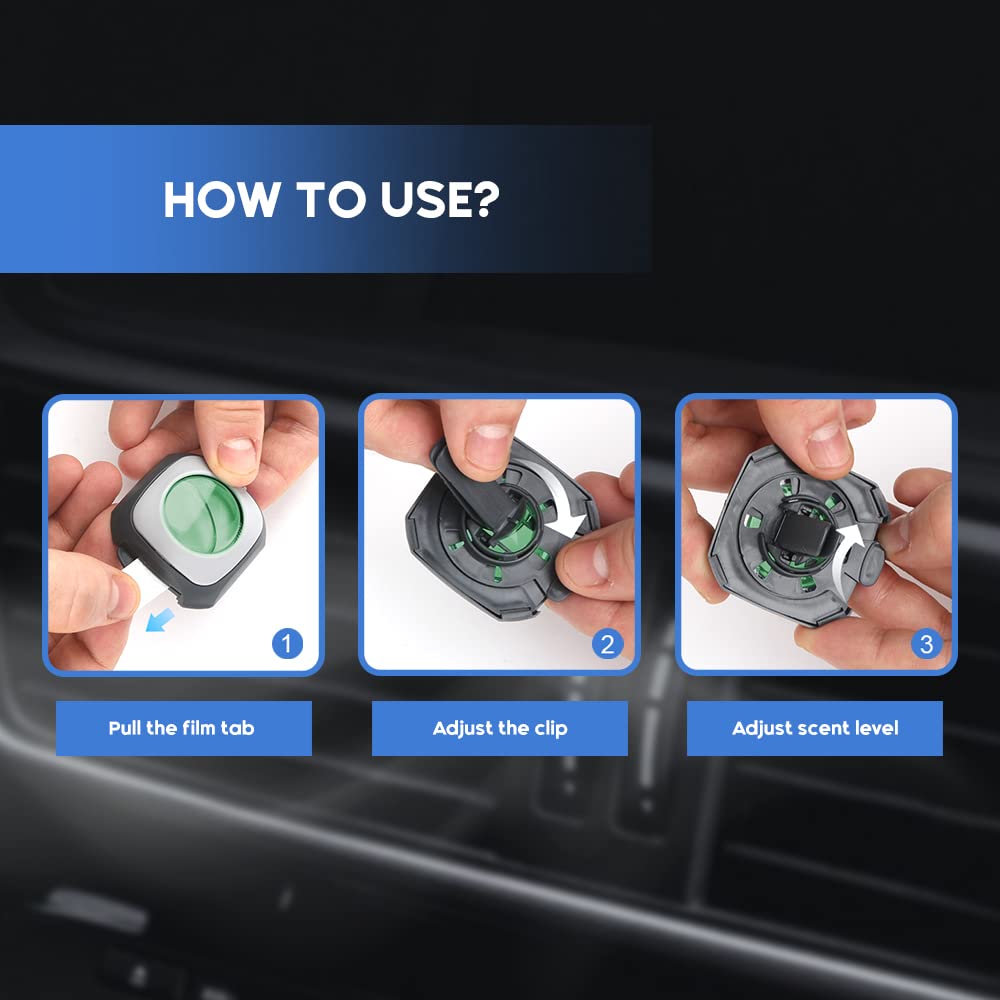 HOW TO USE?

1

Pull the film tab

2

Adjust the clip

3

Adjust scent level