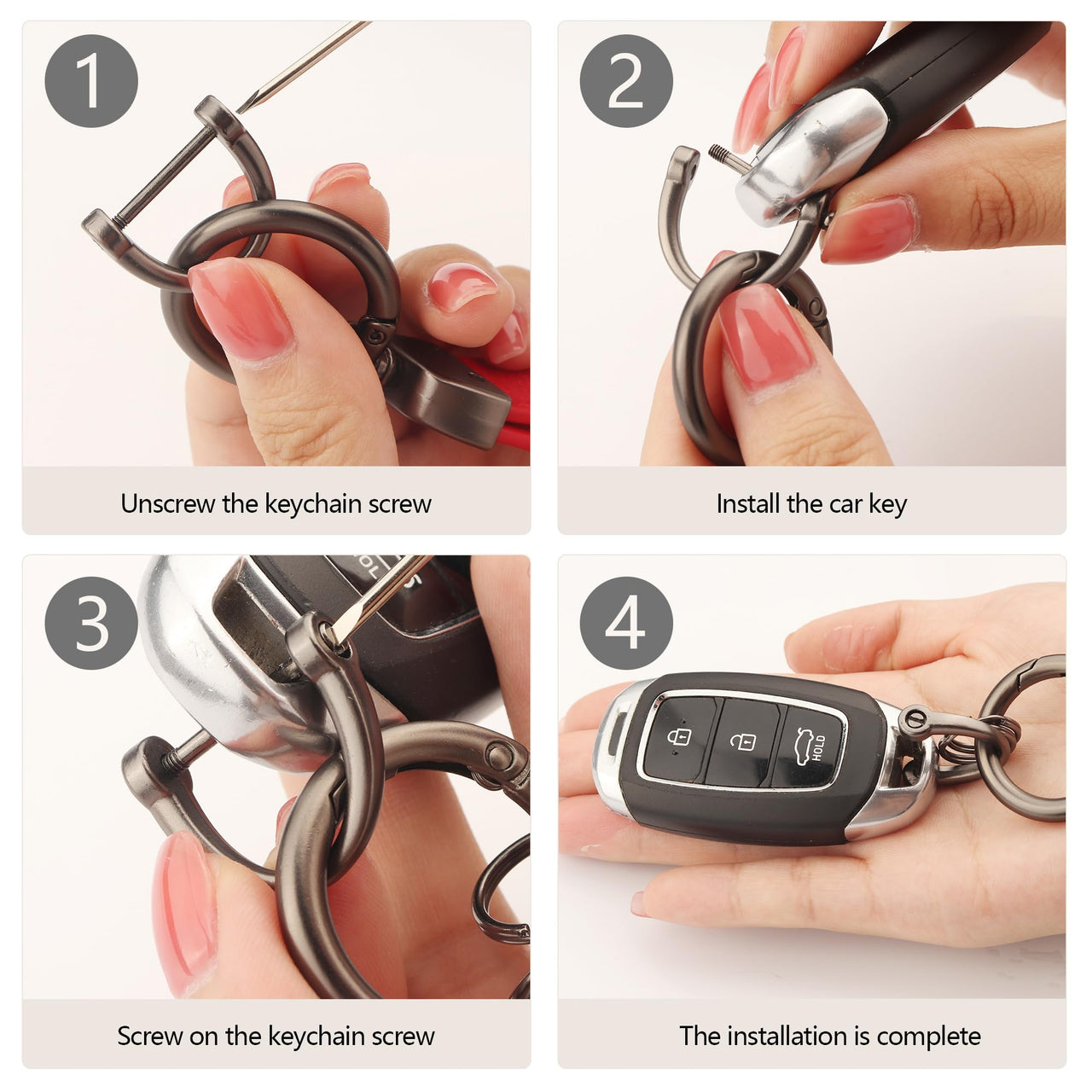 1

Unscrew the keychain screw

2

Install the car key

3

Screw on the keychain screw

4

HOLD

The installation is complete